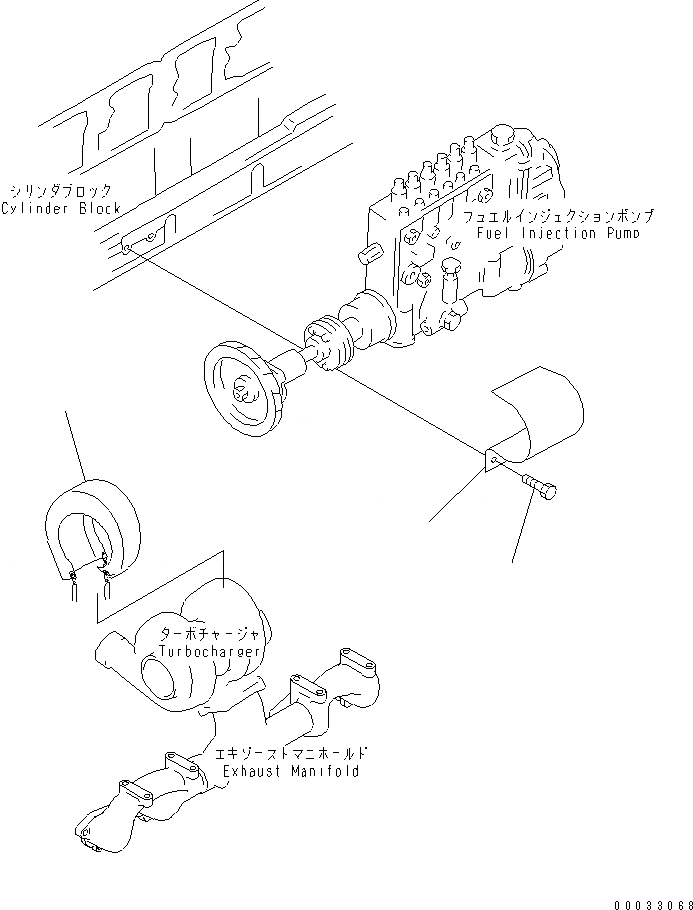 シリンダブロック
Cylinder Block

フュエルインジェクションポンプ
Fuel Injection Pump

ターボチャージャ
Turbocharger

エキゾーストマニホールド
Exhaust Manifold

00033068