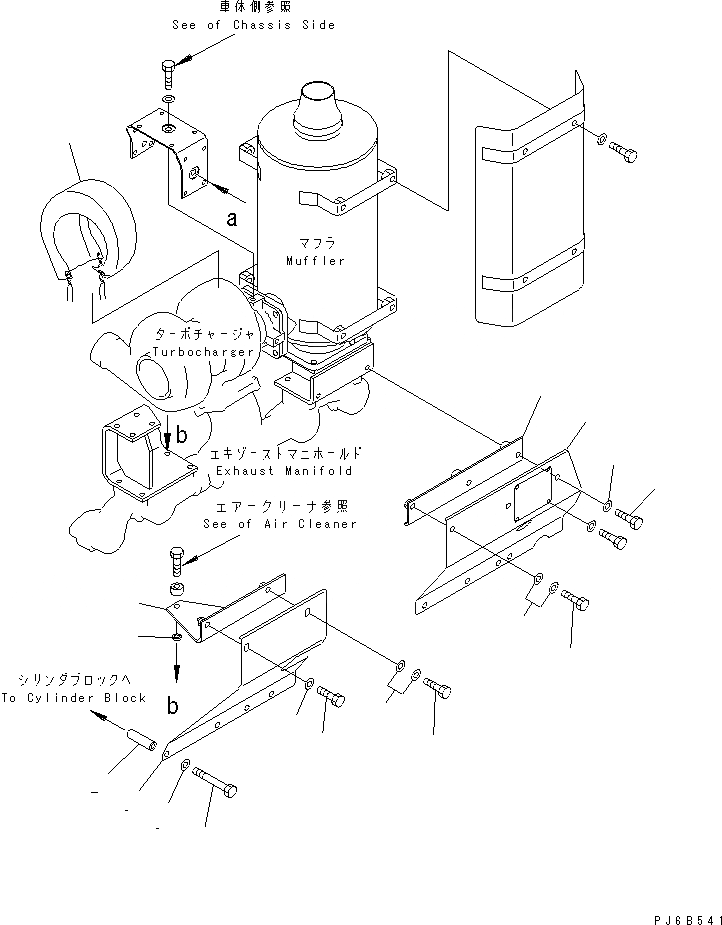 車体側参照
See of Chassis Side

a

マフラ
Muffler

ターボチャージャ
Turbocharger

b

エキゾーストマニホールド
Exhaust Manifold

エアークリーナ参照
See of Air Cleaner

シリンダブロックへ
To Cylinder Block

b

PJ6B541