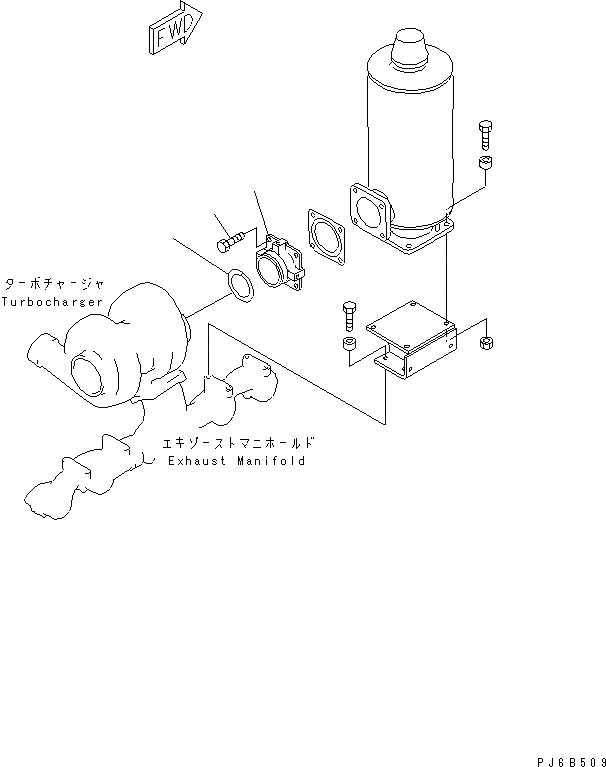 FWD

ターボチャージャ
Turbocharger

エキゾーストマニホールド
Exhaust Manifold

PJ6B509