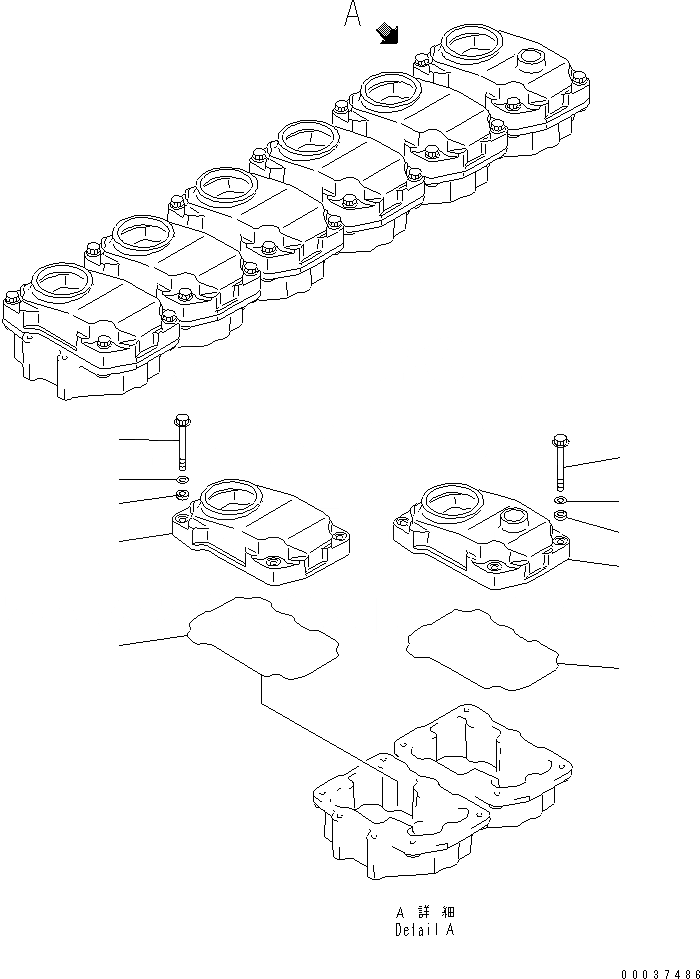 A

A 詳 細
Detail A

00037486