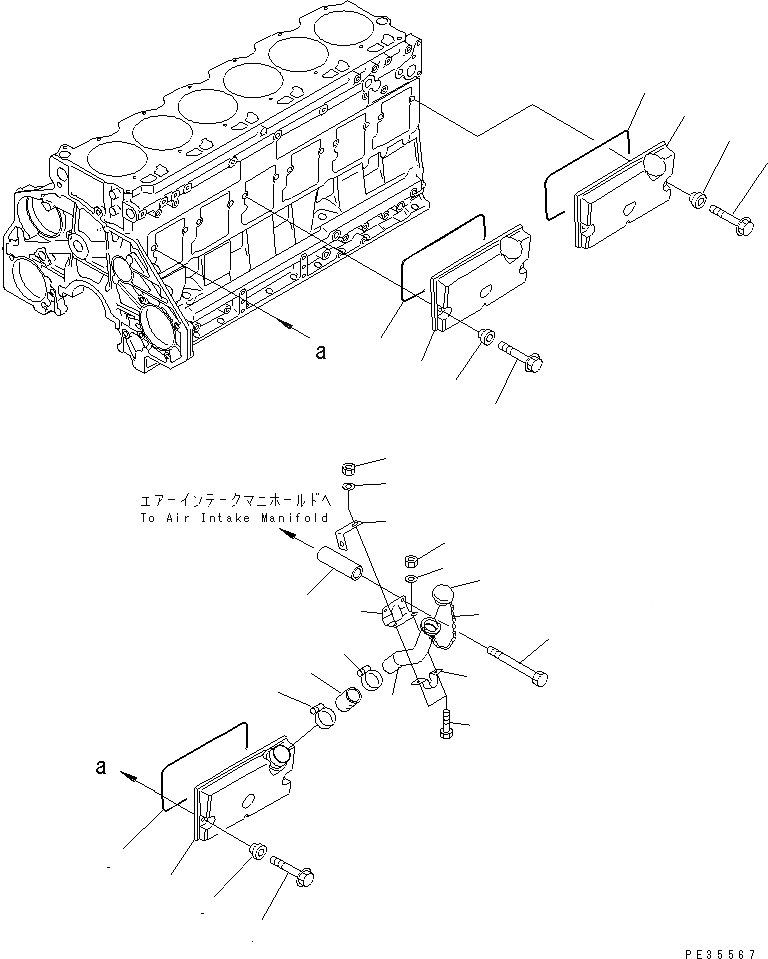 a

エアーインテークマニホールドへ
To Air Intake Manifold

a

PE35567