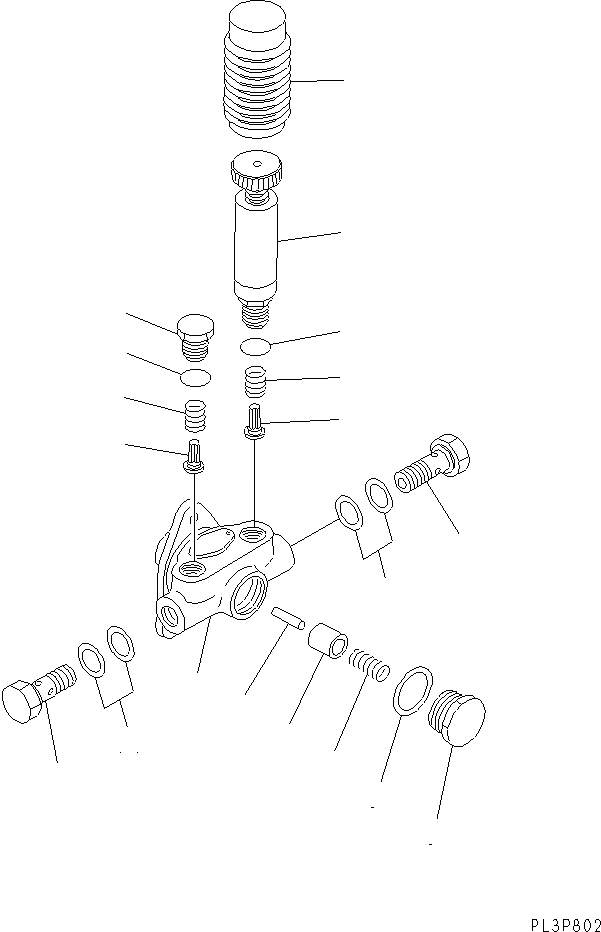 PL3P802