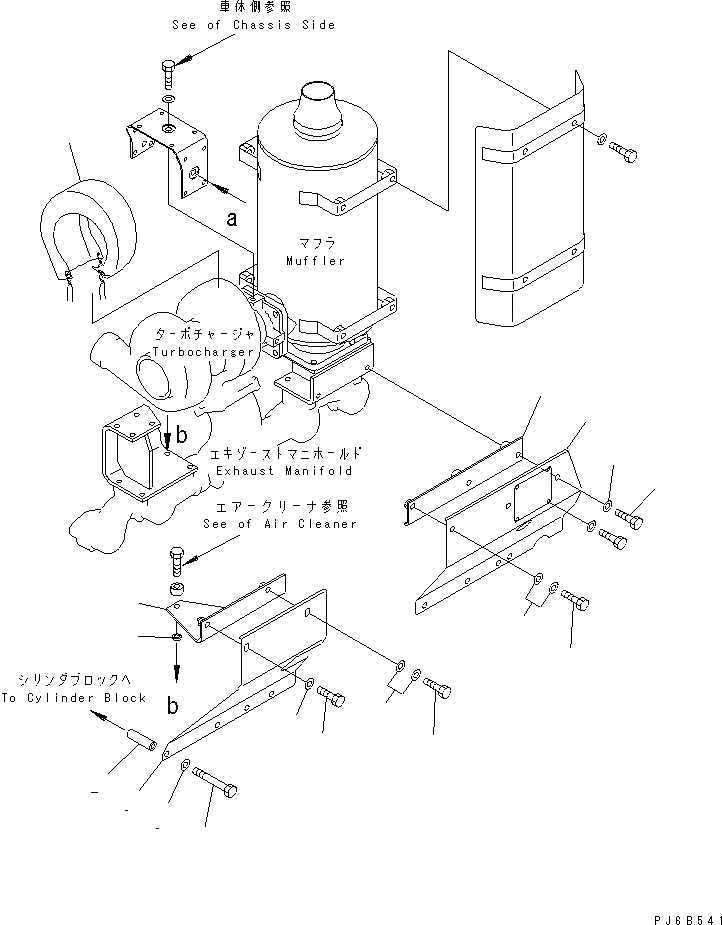 車体側参照
See of Chassis Side

a

マフラ
Muffler

ターボチャージャ
Turbocharger

b

エキゾーストマニホールド
Exhaust Manifold

エアークリーナ参照
See of Air Cleaner

シリンダブロックへ
To Cylinder Block

b

PJ6B541