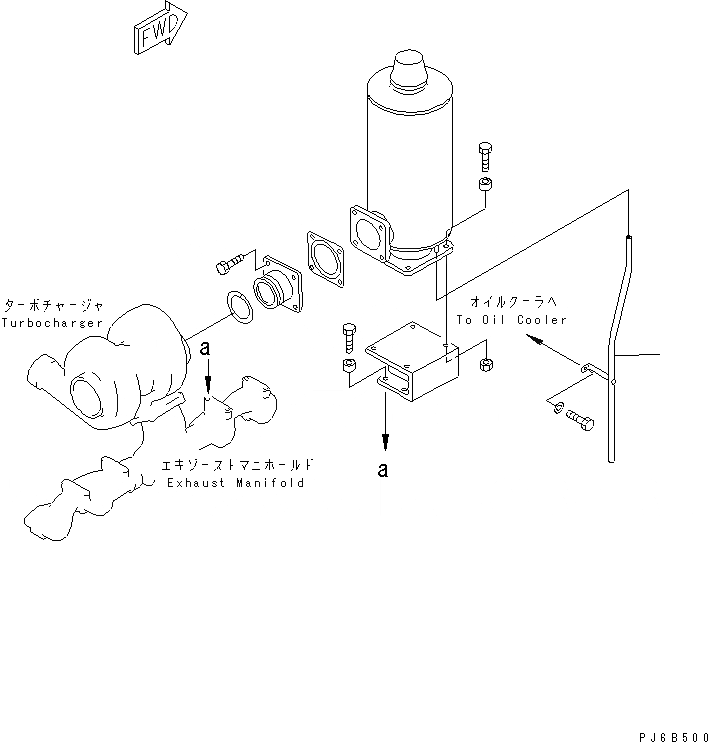 FWD

ターボチャージャ
Turbocharger

a

オイルクーラへ
To Oil Cooler

エキゾーストマニホールド
Exhaust Manifold

a

PJ6B500