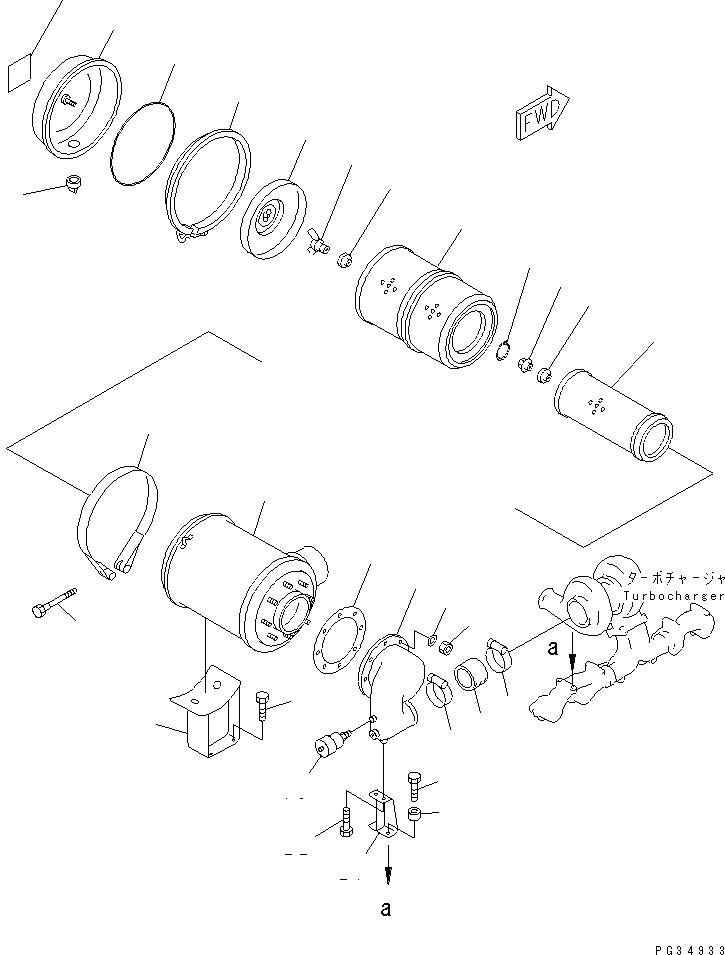 FWD

ターボチャージャ
Turbocharger

a

a

PG34933