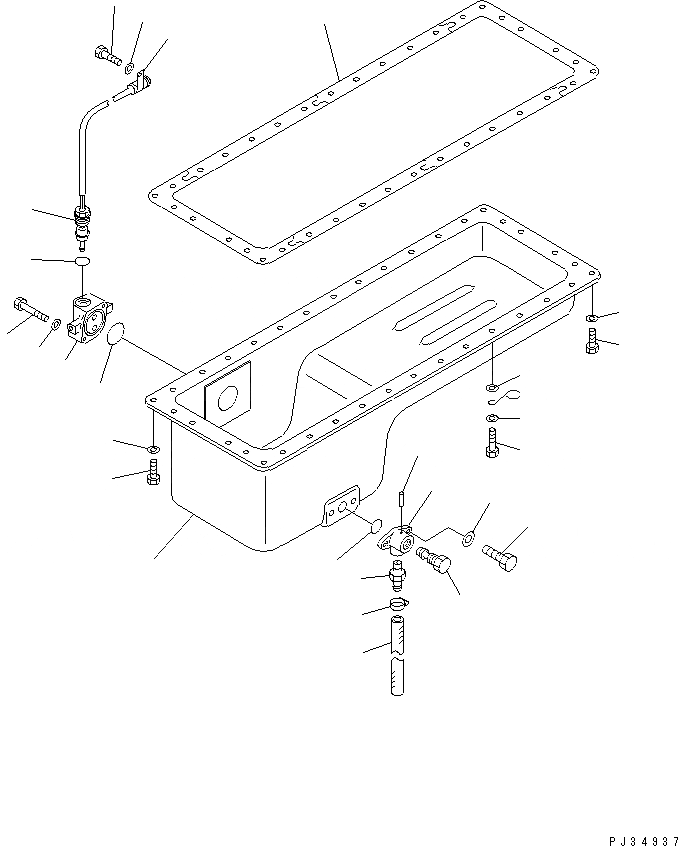 PJ34937