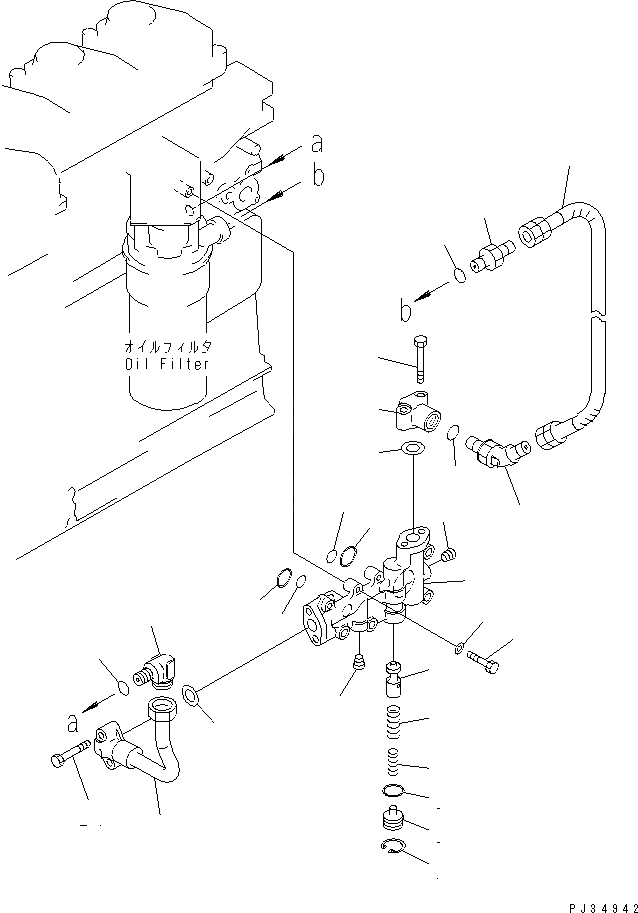 a
b
b
オイルフィルタ
Oil Filter
a
PJ34942