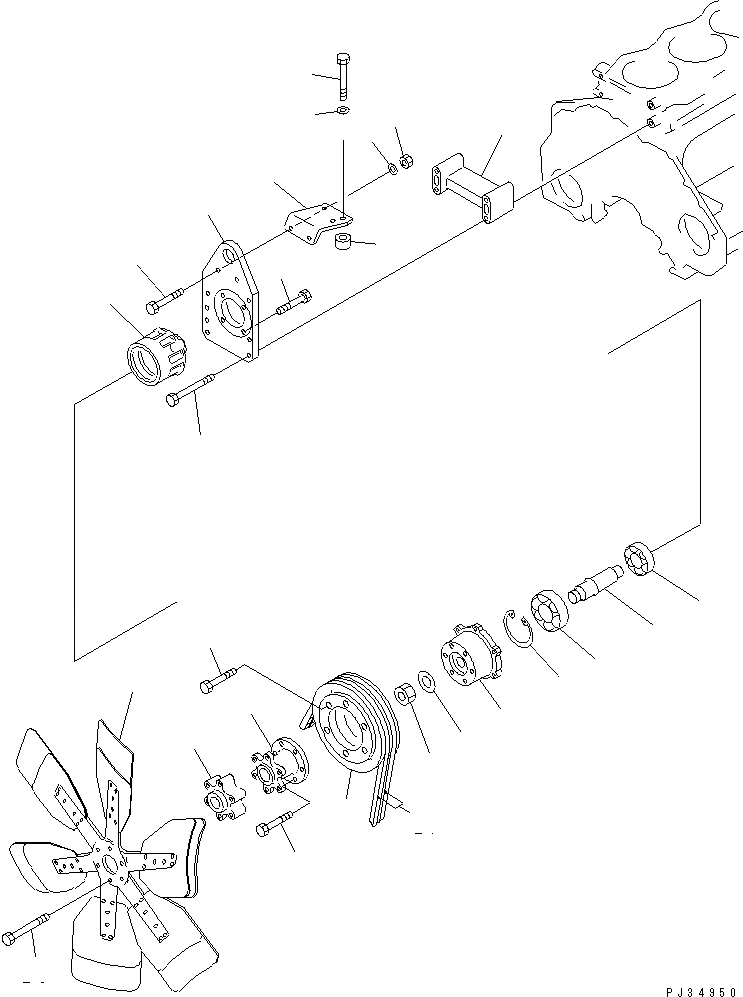 PJ34950