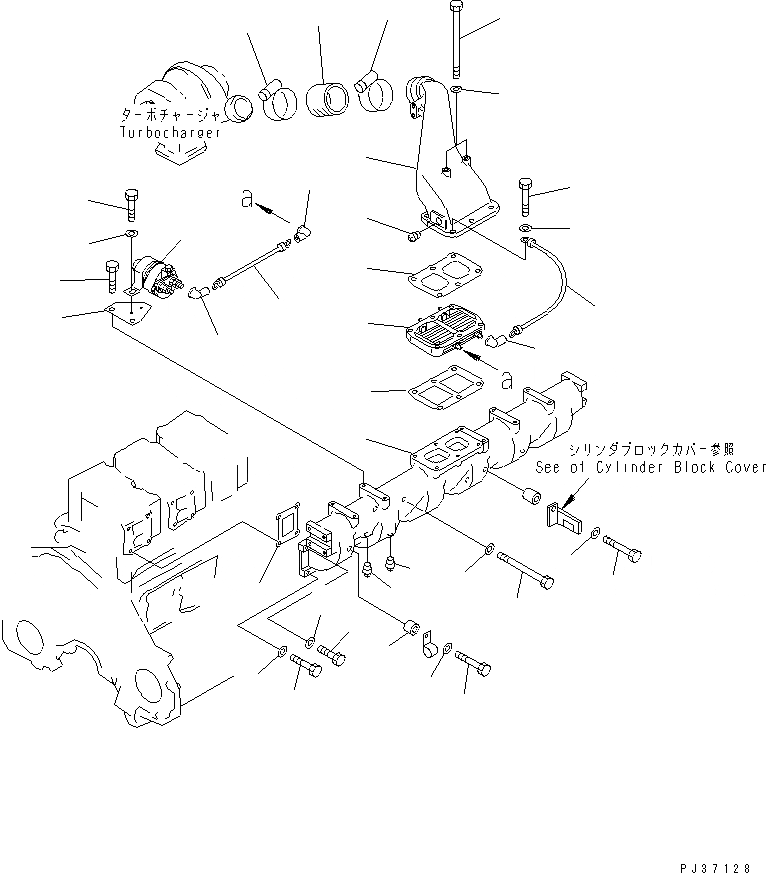 ターボチャージャ
Turbocharger

a

a

シリンダブロックカバー参照
See of Cylinder Block Cover

PJ37128