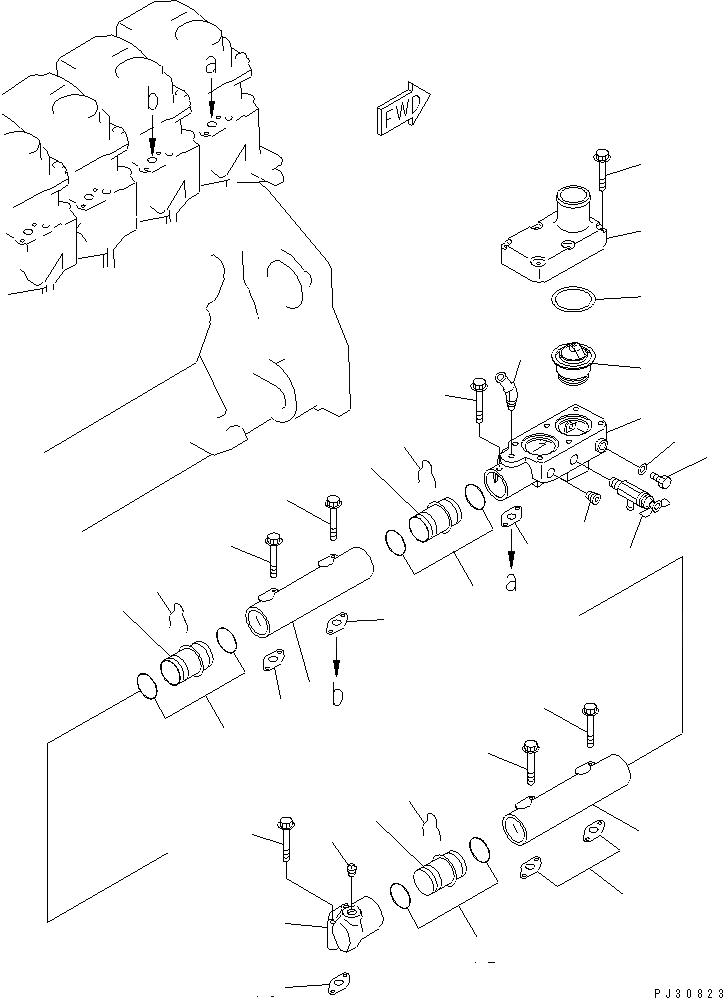 a
b
FWD
a
b
PJ30823