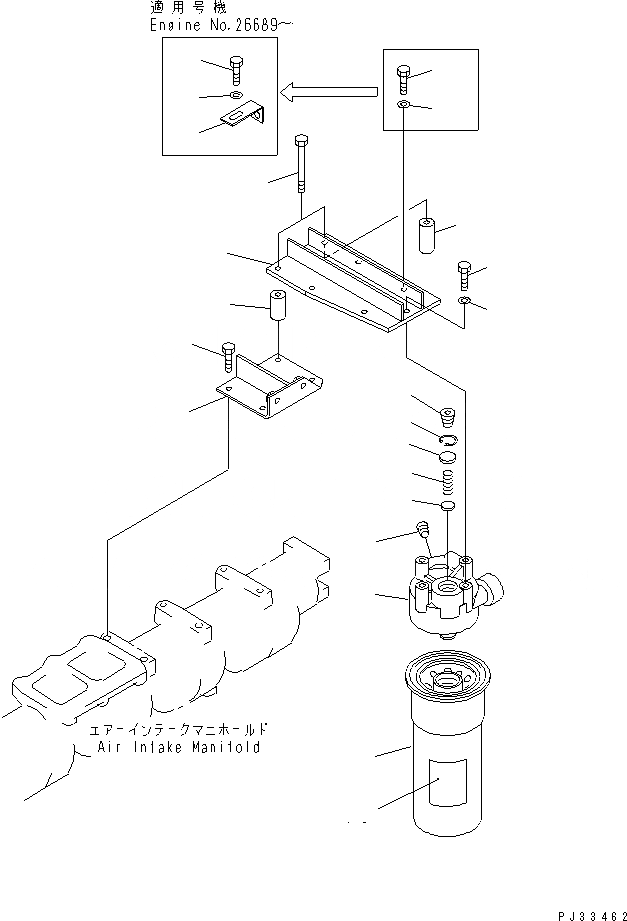 適用号機
Engine No.26689~

エアーインテークマニホールド
Air Intake Manifold

PJ33462