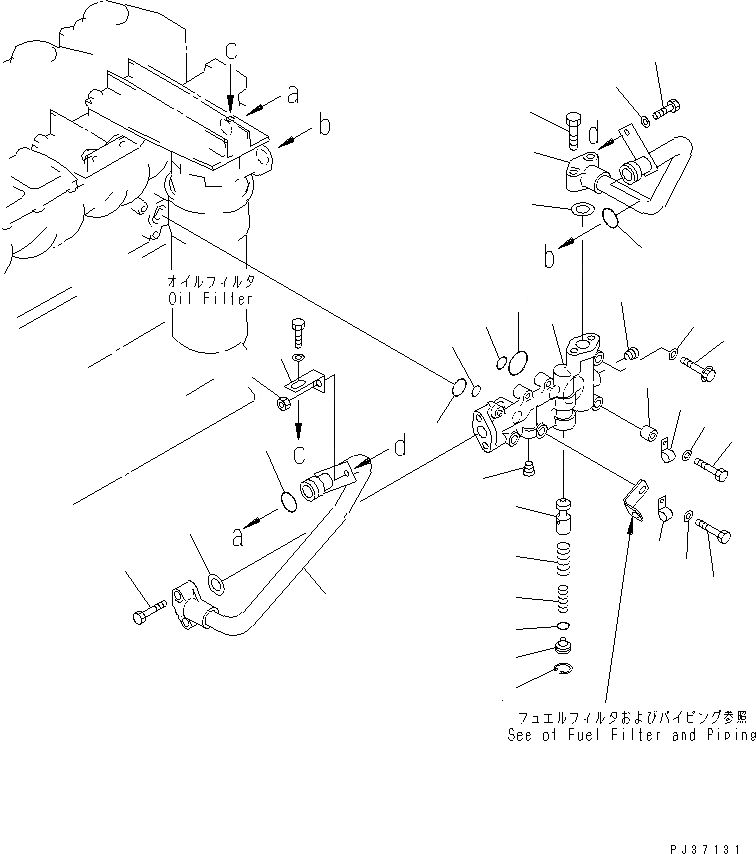 c
a
b
d
b
オイルフィルタ
Oil Filter
c
d
a
フュエルフィルタおよびパイピング参照
See of Fuel Filter and Piping
PJ37131