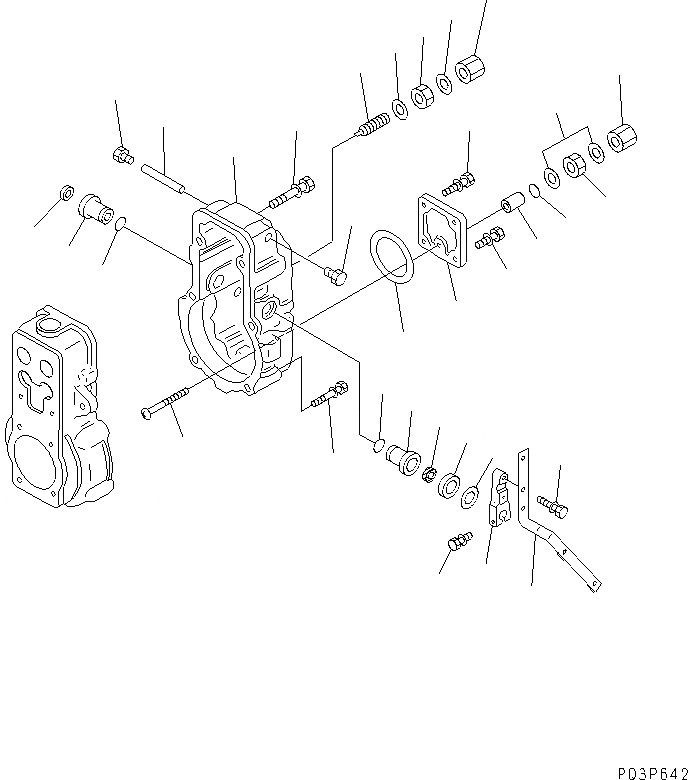 P03P642