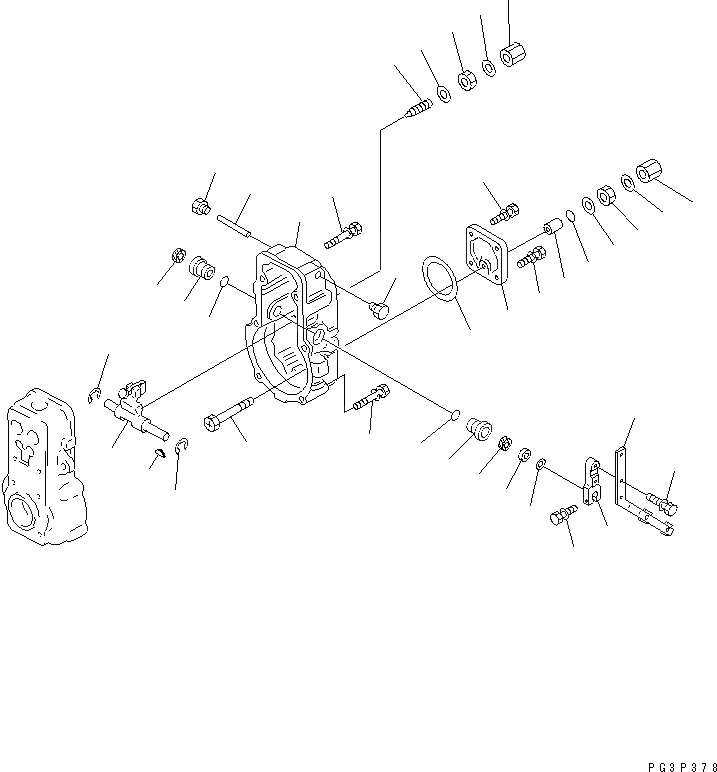 PG3P378