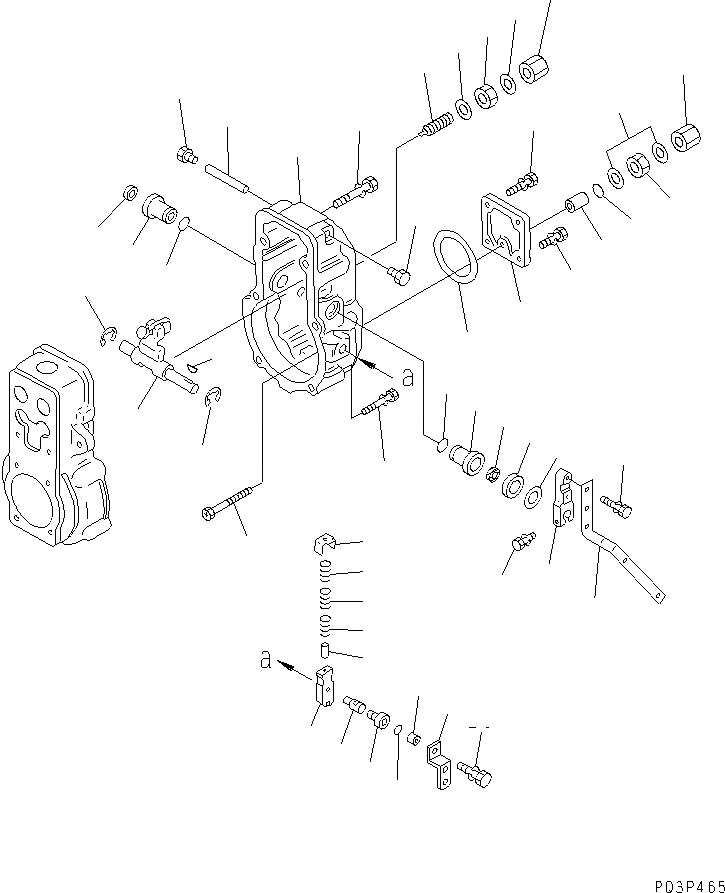 a

a

P03P465