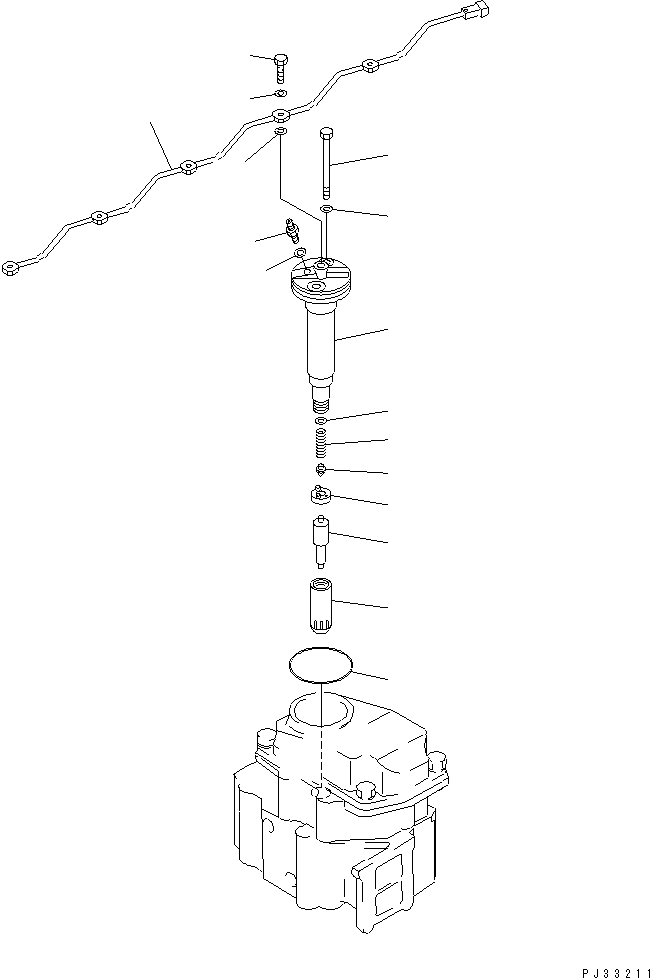 PJ33211