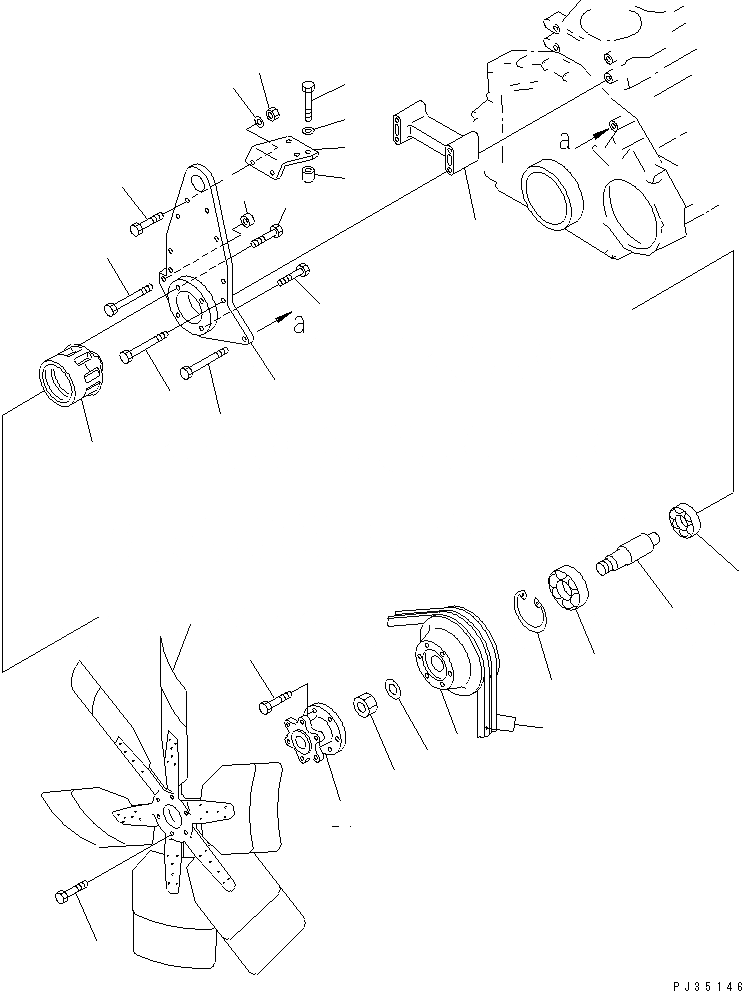 a

a

PJ35146