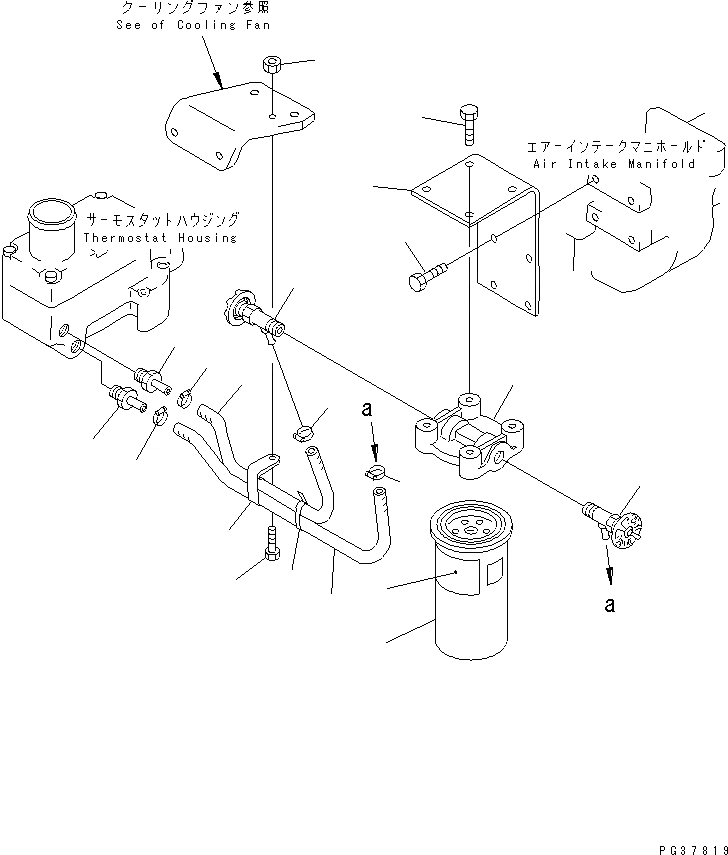 クーリングファン参照
See of Cooling Fan

エアーインテークマニホールド
Air Intake Manifold

サーモスタットハウジング
Thermostat Housing

a

a

PG37819