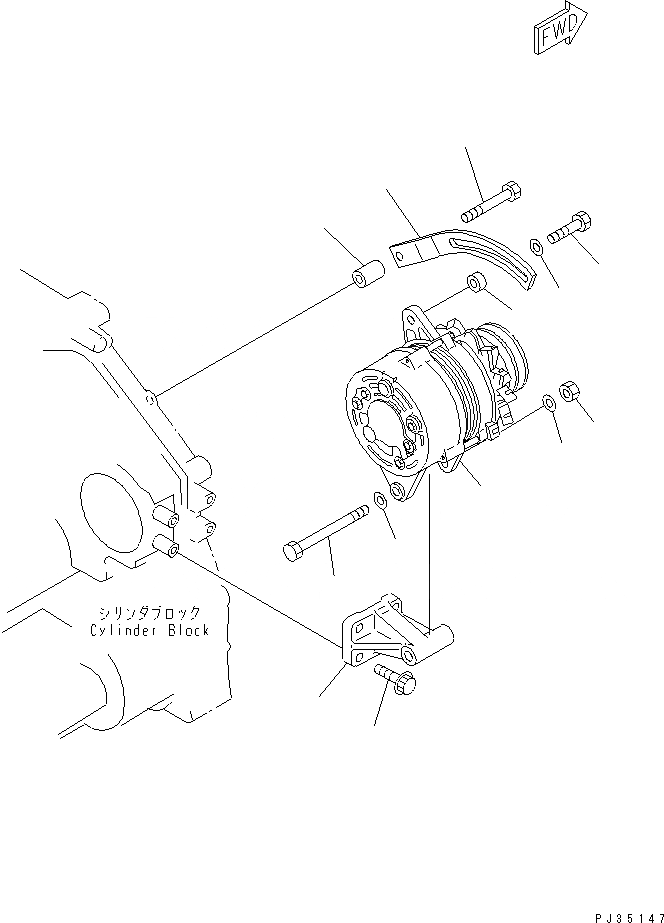 FWD

シリンダブロック
Cylinder Block

PJ35147