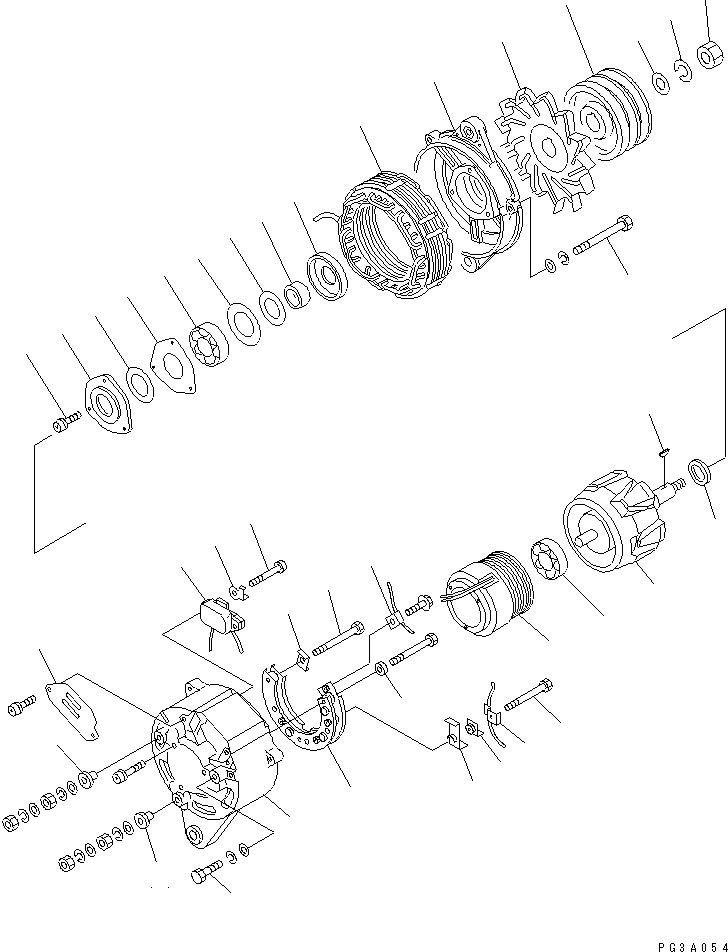 PG3A054