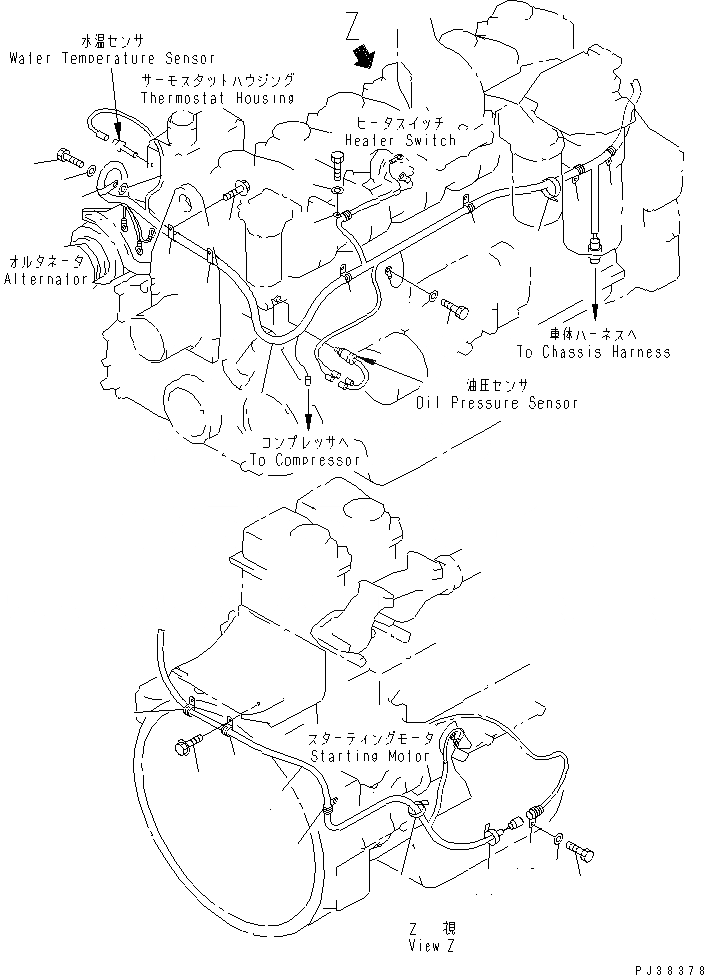 水温センサ
Water Temperature Sensor

サーモスタットハウジング
Thermostat Housing

Z

ヒータスイッチ
Heater Switch

オルタネータ
Alternator

車体ハーネスへ
To Chassis Harness

油圧センサ
Oil Pressure Sensor

コンプレッサへ
To Compressor

スターティングモータ
Starting Motor

Z 視
View Z

PJ38378