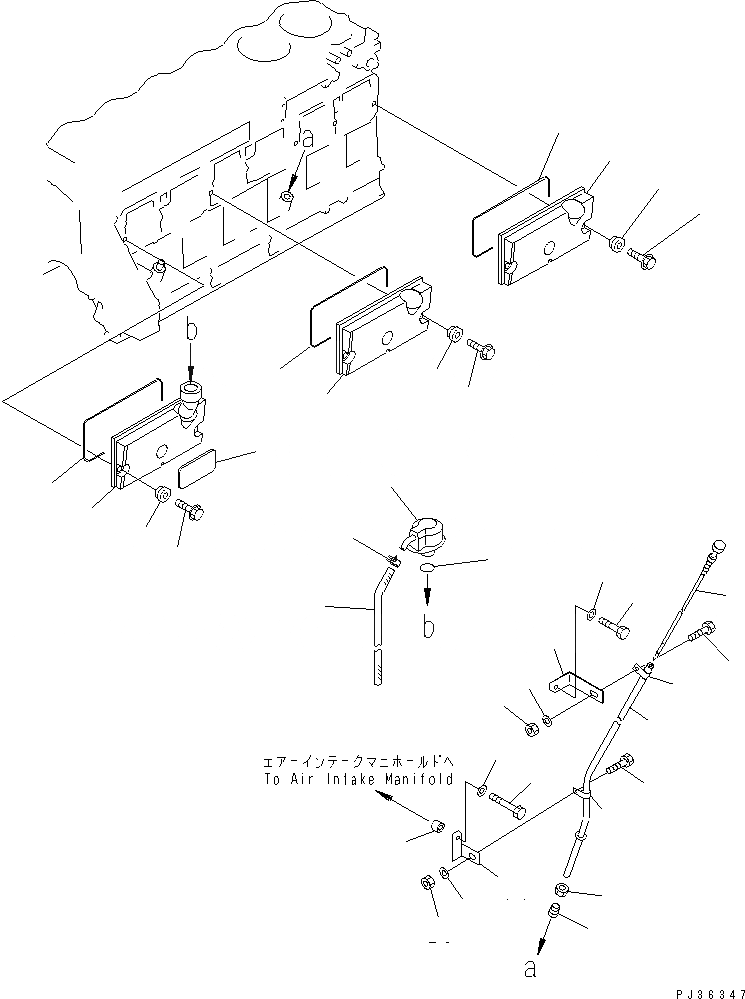 a
b
b
エアーインテークマニホールドへ
To Air Intake Manifold
a
PJ36347