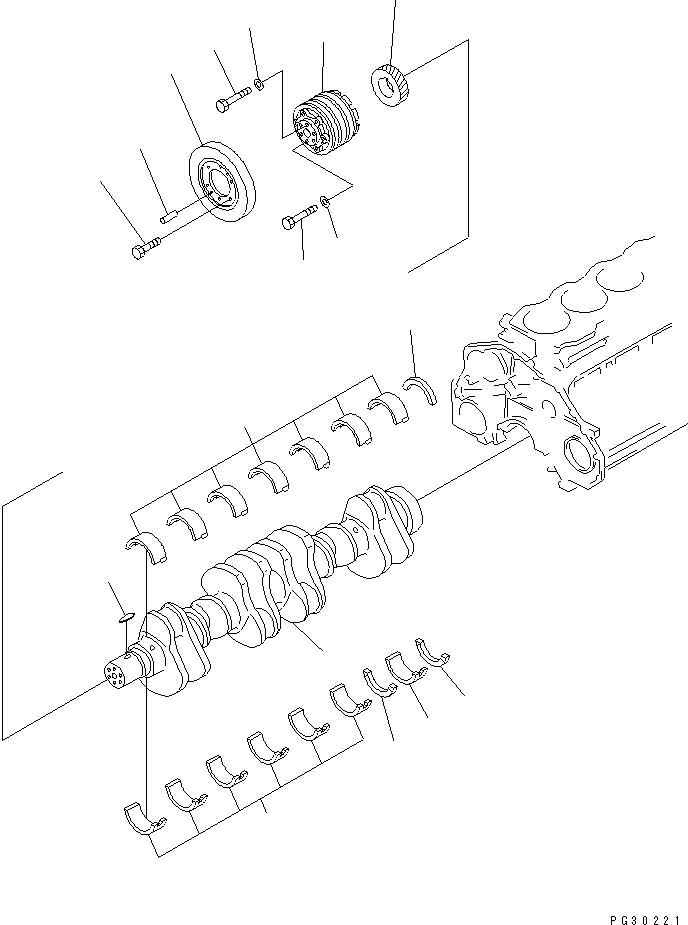 PG30221