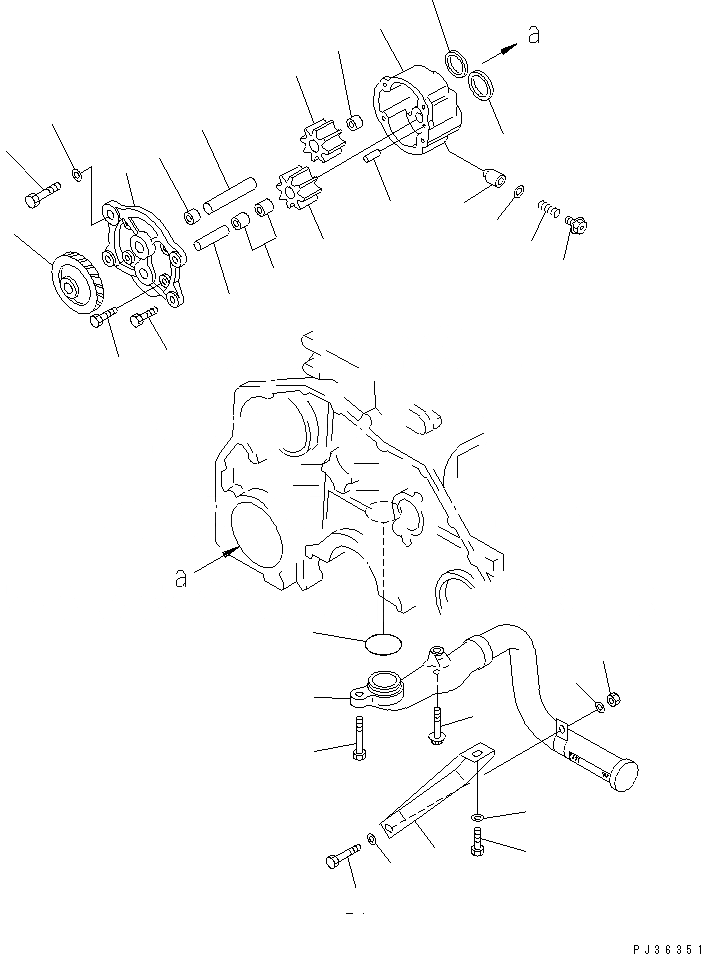 a

a

PJ36351