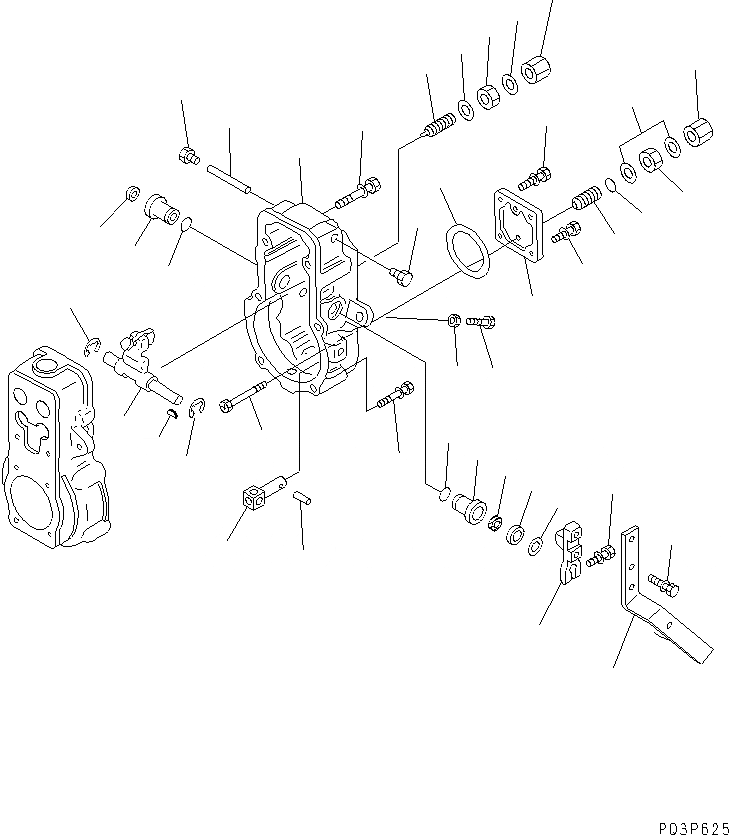 P03P625