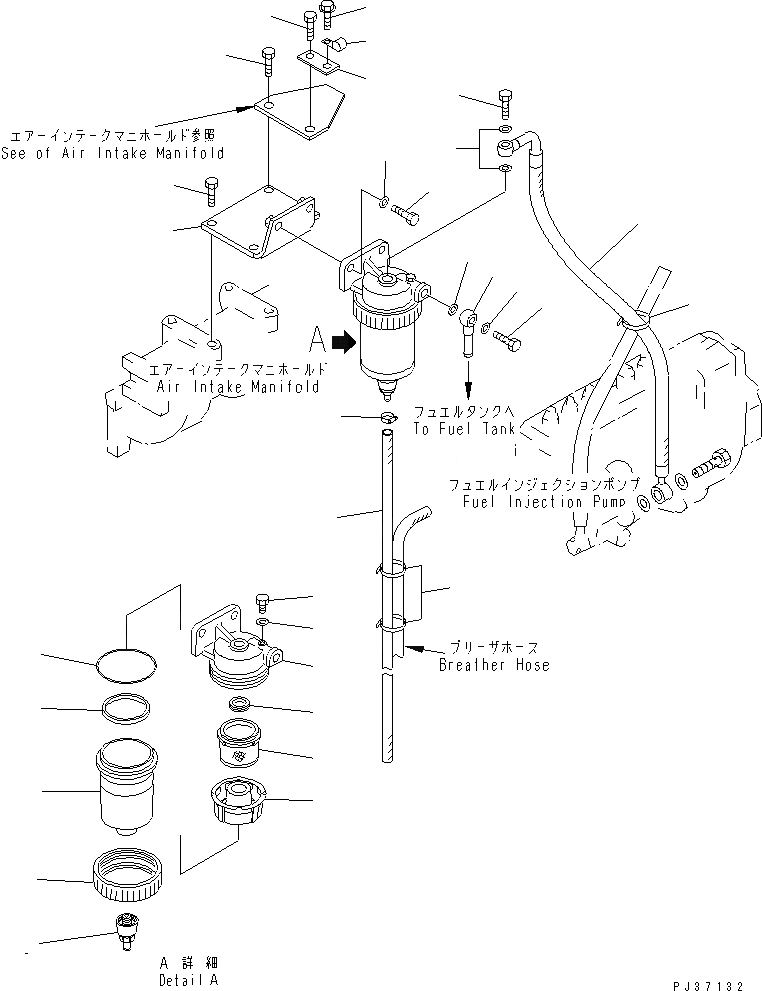 エアーインテークマニホールド参照
See of Air Intake Manifold

A

エアーインテークマニホールド
Air Intake Manifold

フュエルタンクへ
To Fuel Tank

フュエルインジェクションポンプ
Fuel Injection Pump

ブリーザホース
Brealher Hose

A 詳細
Detail A

PJ37132