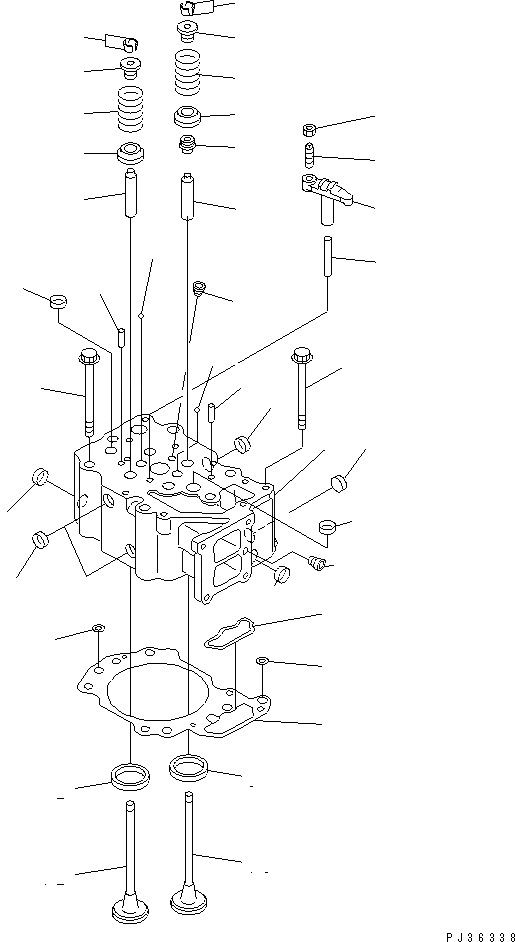 PJ36338