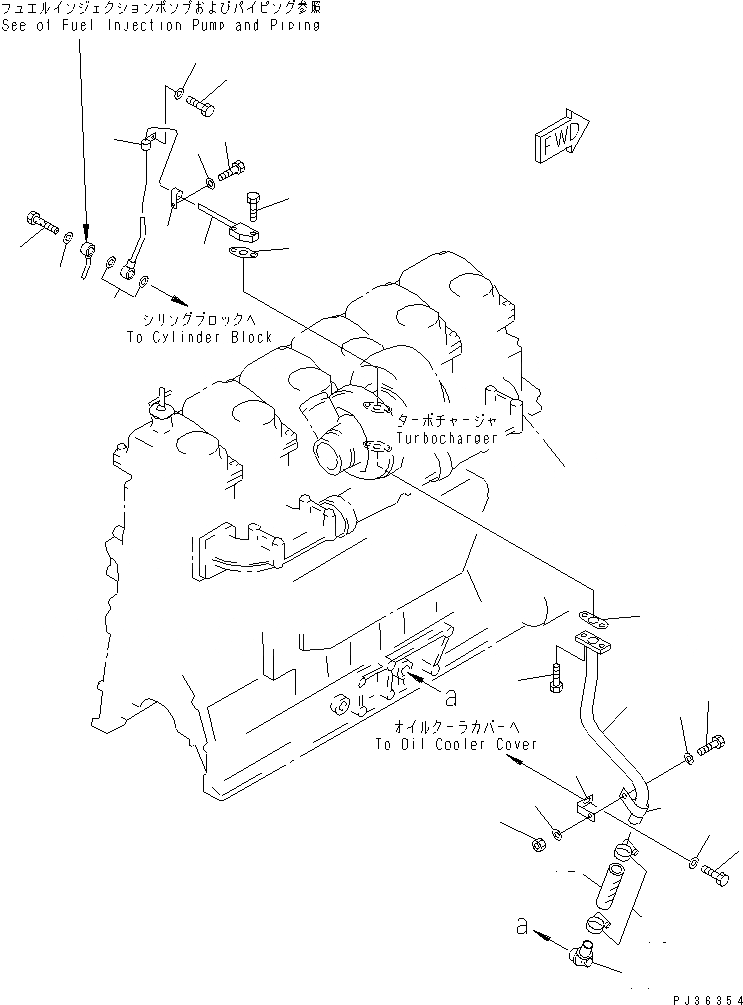 フュエルインジェクションポンプおよびパイピング参照
See of Fuel Injection Pump and Piping

FWD

シリングブロックへ
To Cylinder Block

ターボチャージャ
Turbocharger

a

オイルクーラカバーへ
To Oil Cooler Cover

a

PJ36354