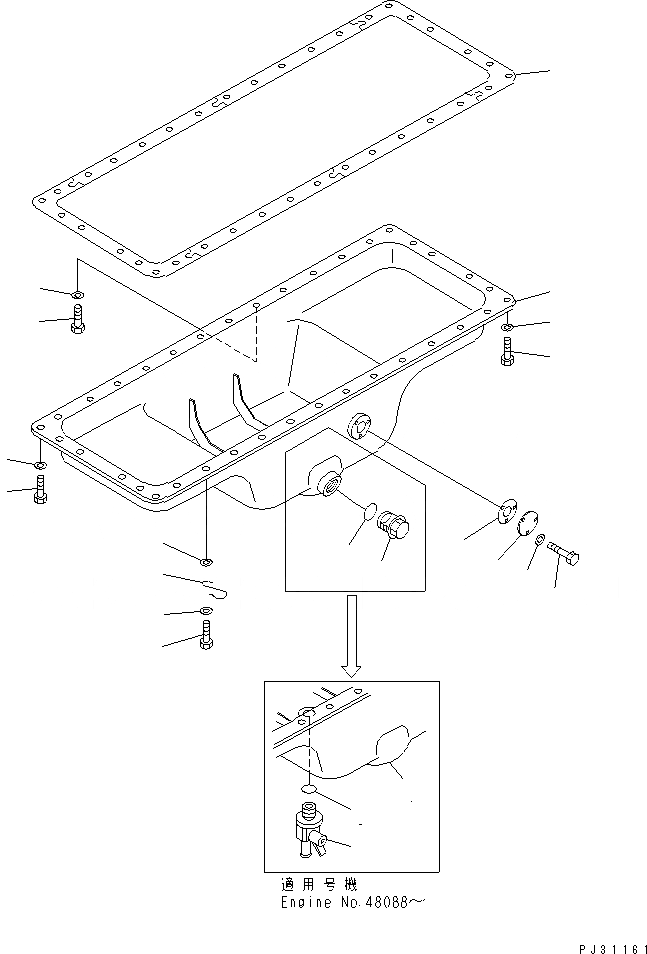 適用号機
Engine No.48088～

PJ31161