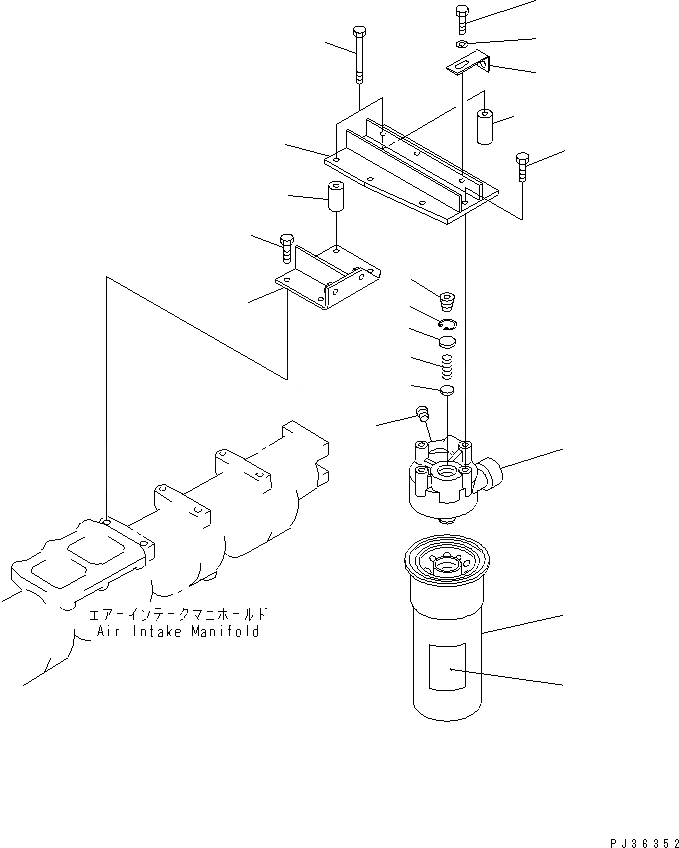 エアーインテークマニホールド
Air Intake Manifold

PJ36352