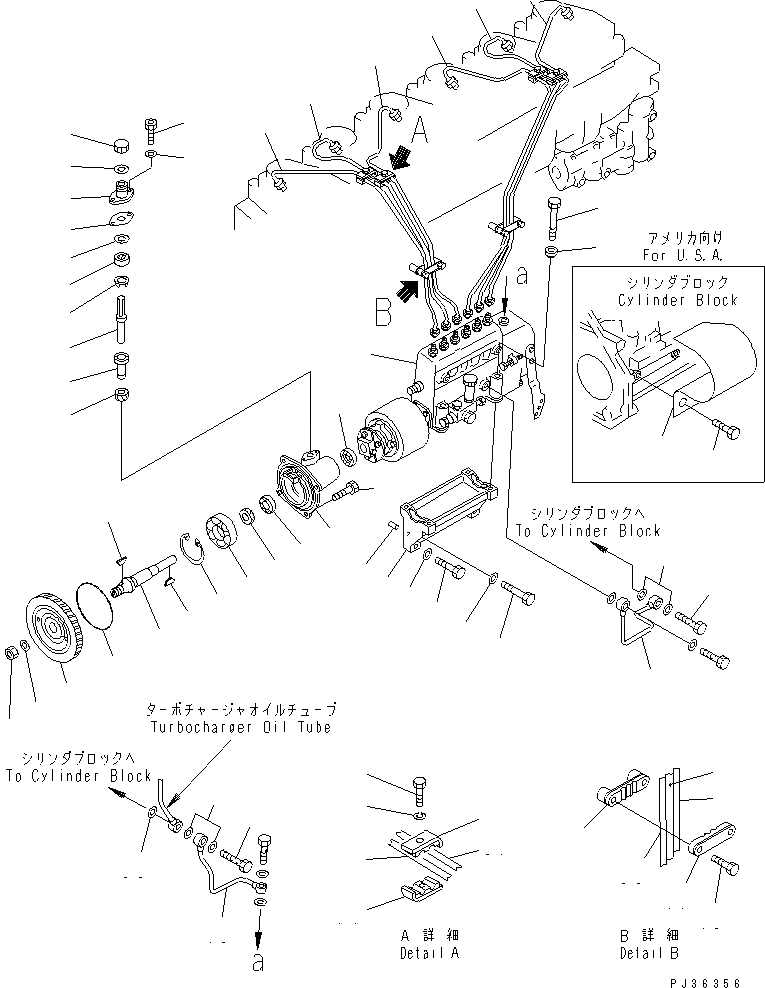 A

B

a

アメリカ向け
For U.S.A.

シリンダブロック
Cylinder Block

シリンダブロックへ
To Cylinder Block

ターボチャージャオイルチューブ
Turbocharger Oil Tube

シリンダブロックへ
To Cylinder Block

a

A 詳細
Detail A

B 詳細
Detail B

PJ36356