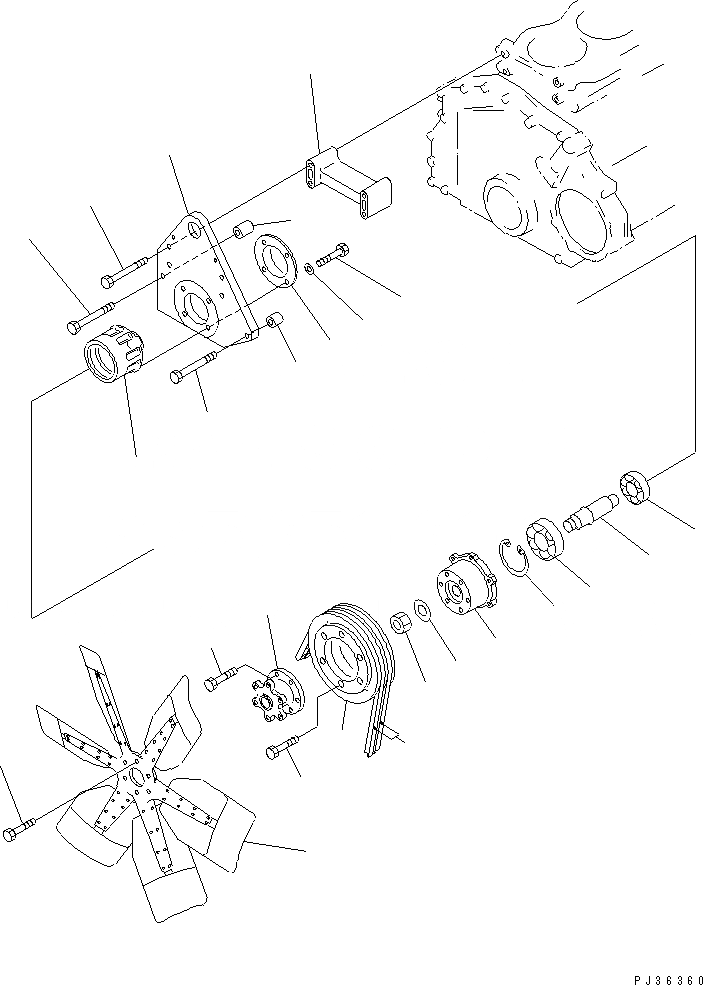 PJ36360