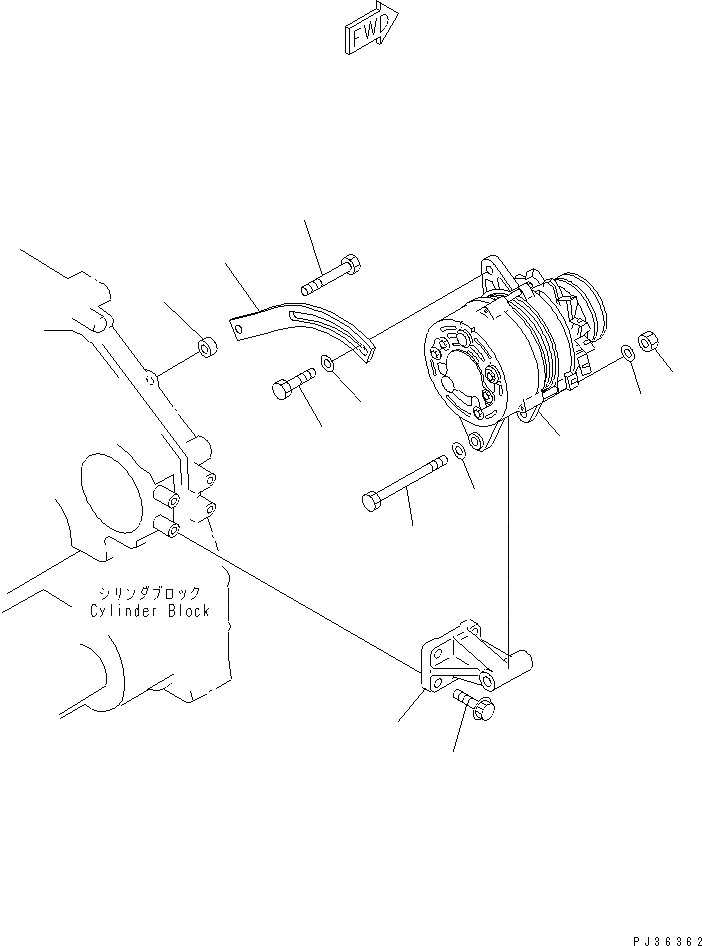 FWD

シリンダブロック
Cylinder Block

PJ36362