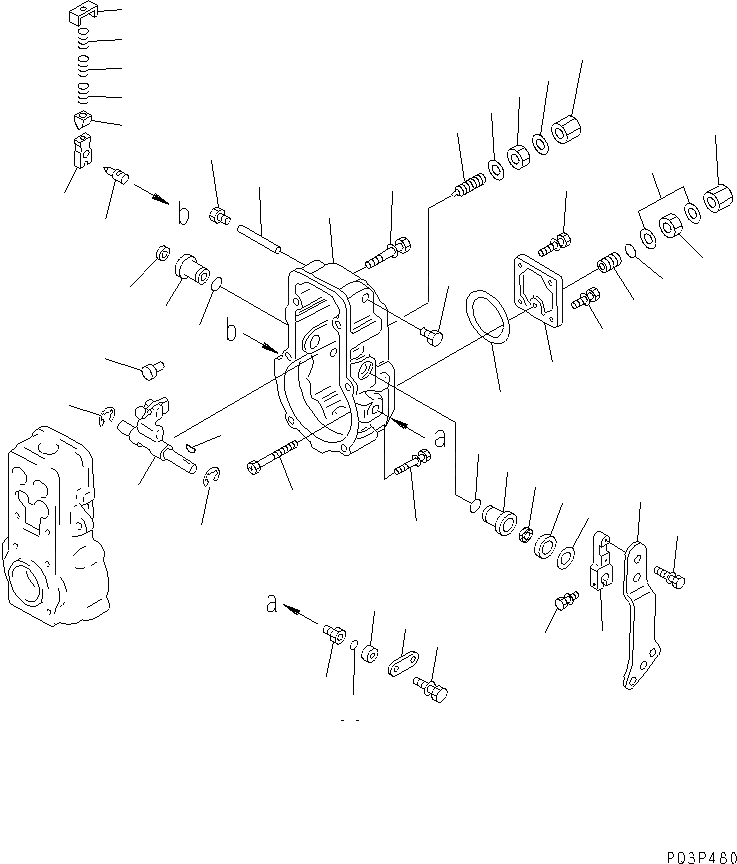 b

b

a

a

P03P480