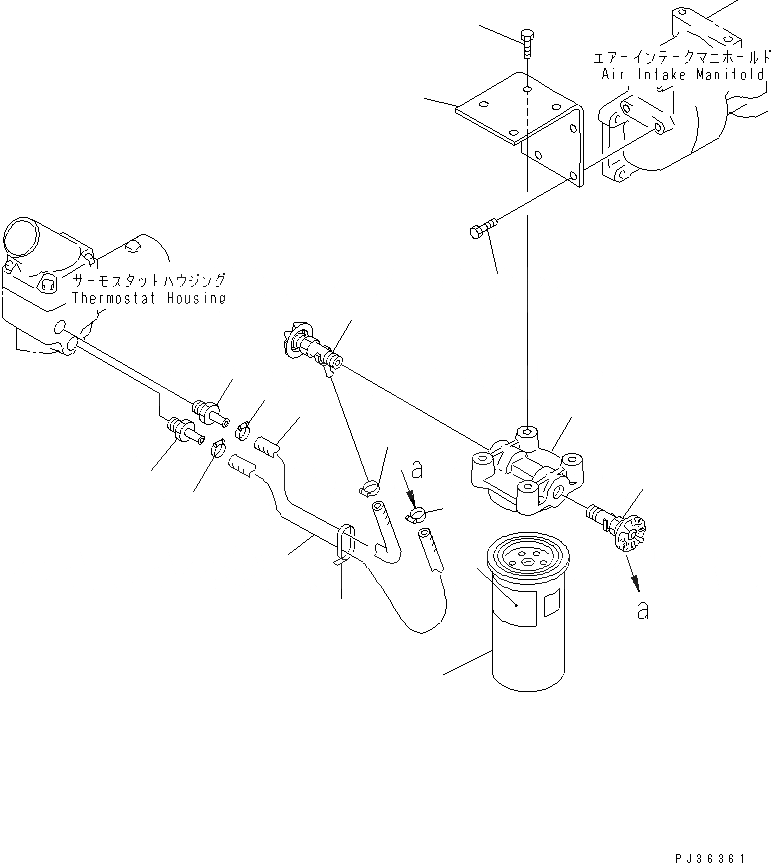 エアーインテークマニホールド
Air Intake Manifold

サーモスタットハウジング
Thermostat Housing

a

a

PJ36361