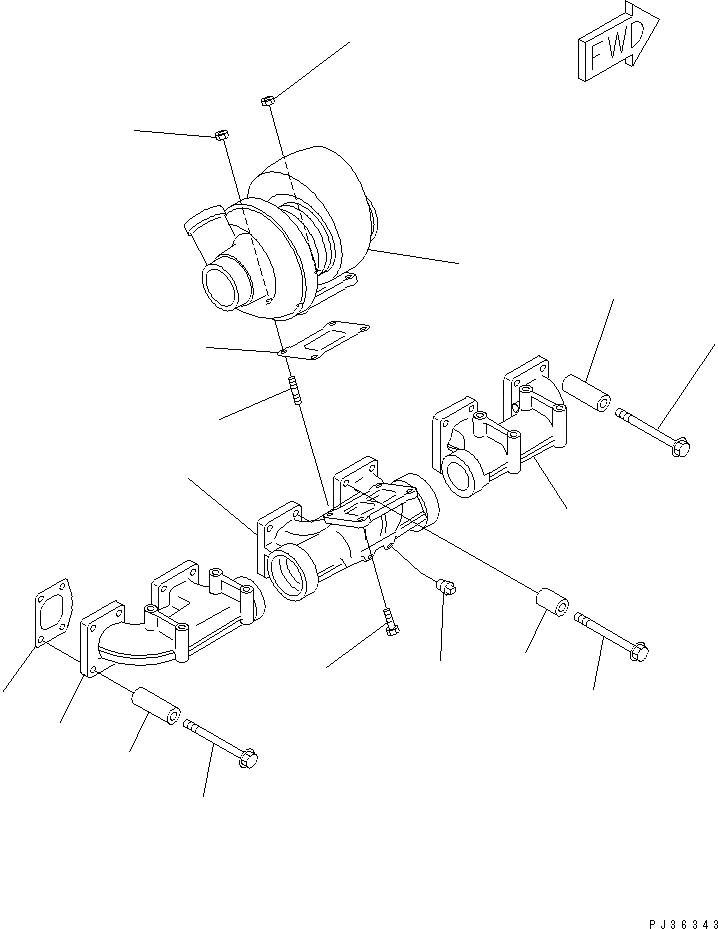 FWD

PJ36343