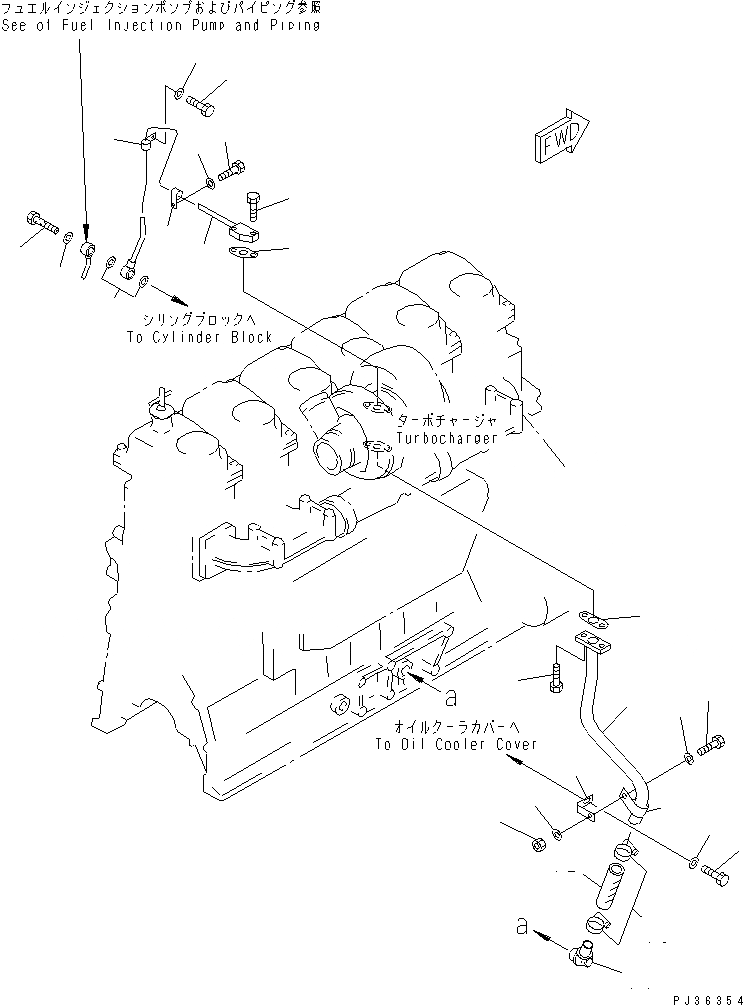 フュエルインジェクションポンプおよびパイピング参照
See of Fuel Injection Pump and Piping

FWD

シリングブロックへ
To Cylinder Block

ターボチャージャ
Turbocharger

a

オイルクーラカバーへ
To Oil Cooler Cover

a

PJ36354