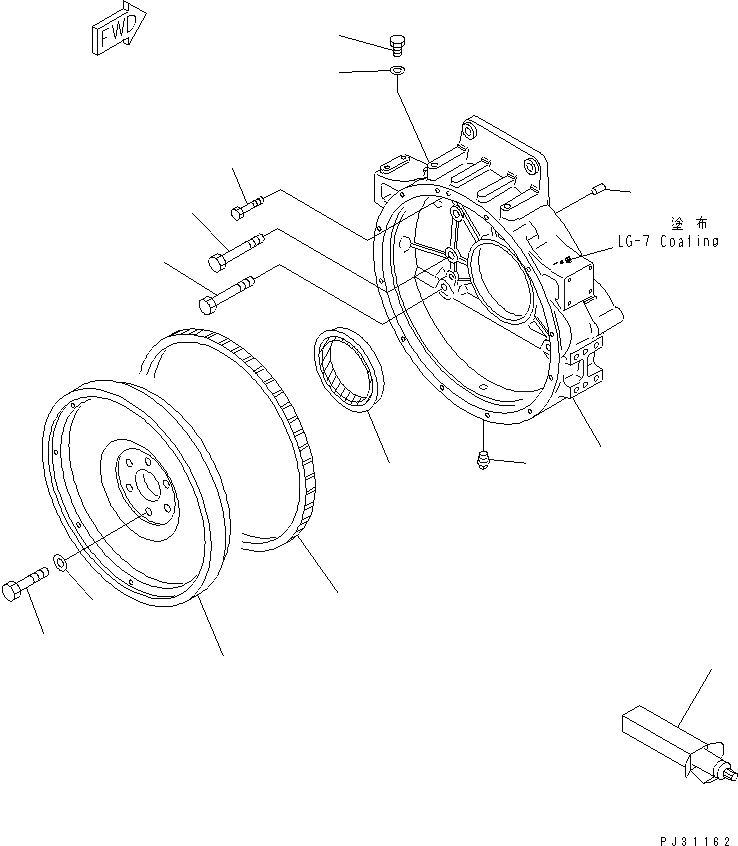 FWD

塗布
LG-7 Coating

PJ31162