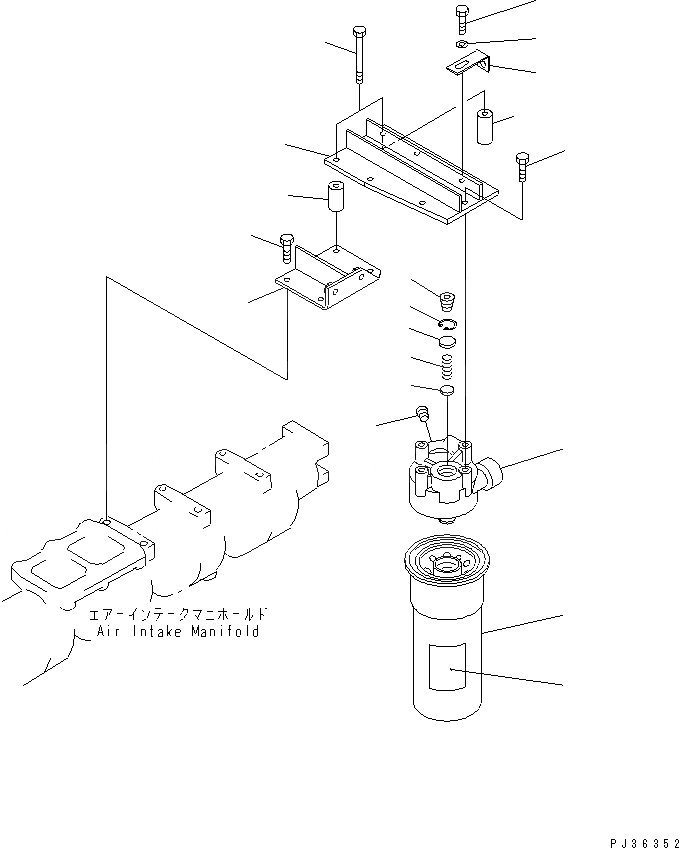 エアーインテークマニホールド
Air Intake Manifold

PJ36352