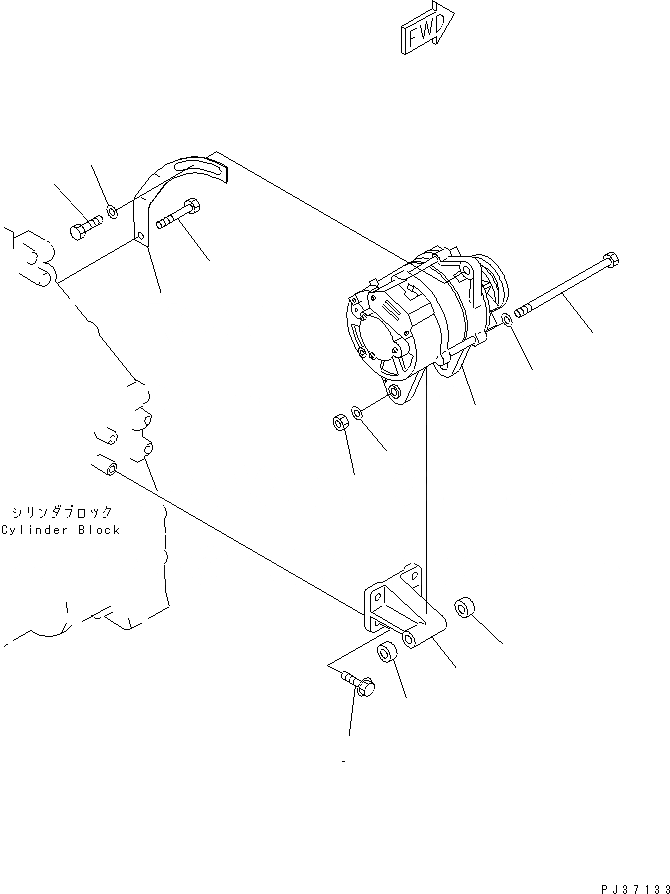 FWD

シリンダブロック
Cylinder Block

PJ37133