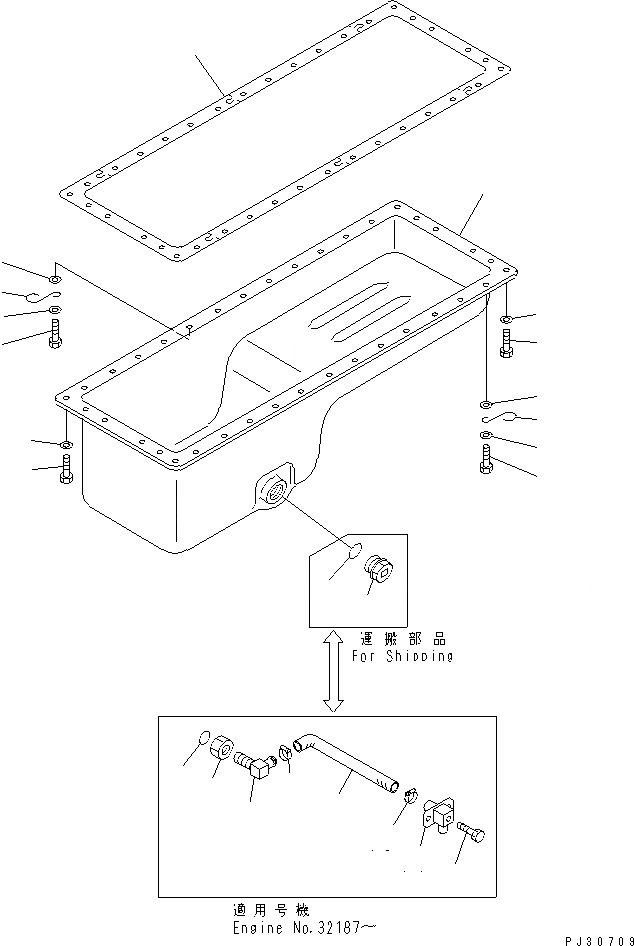 運搬部品
For Shipping

適用号機
Engine No.32187～

PJ30709