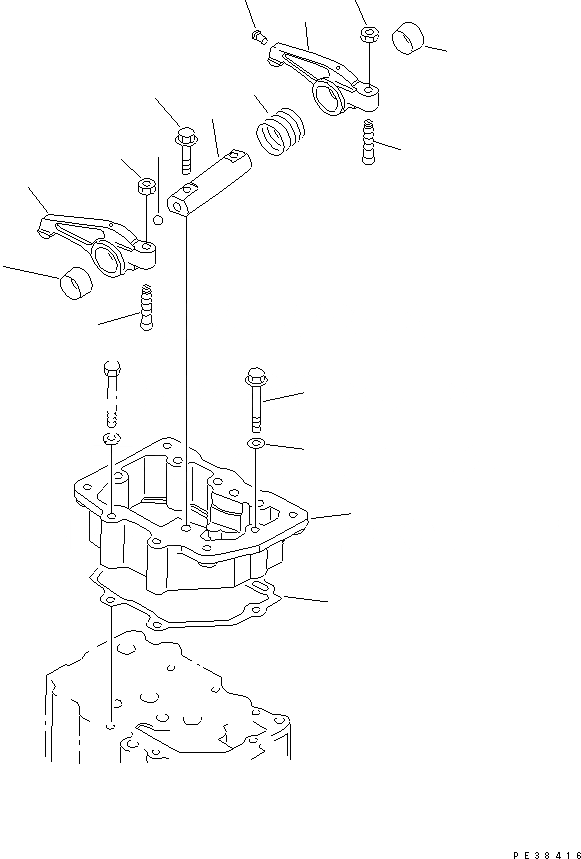 PE38416