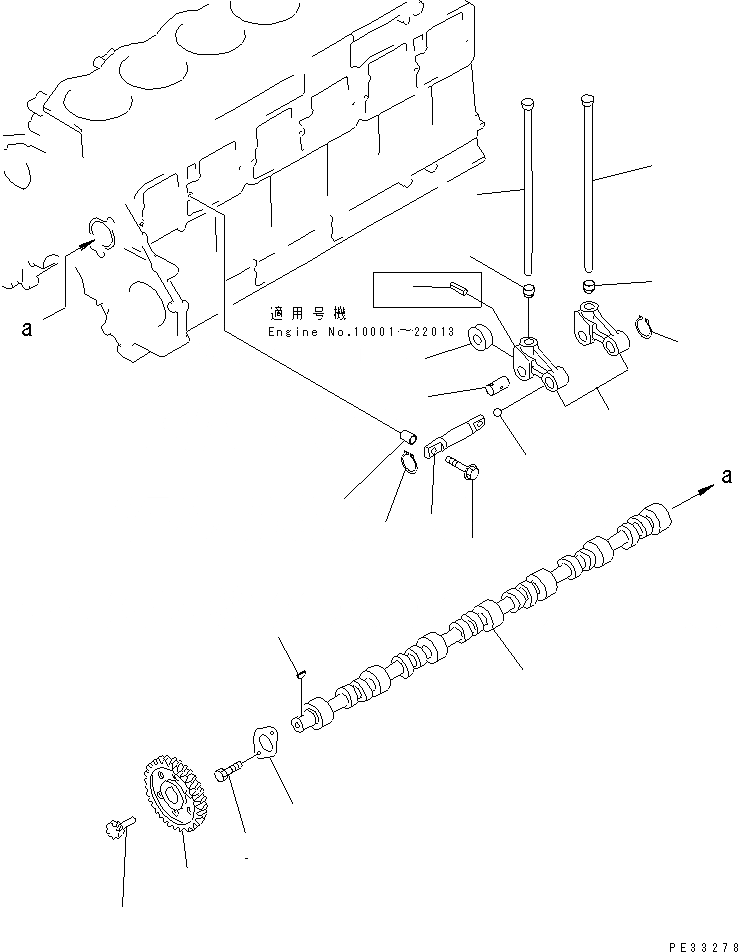 a

適用号機
Engine No.10001～22013

a

PE33278