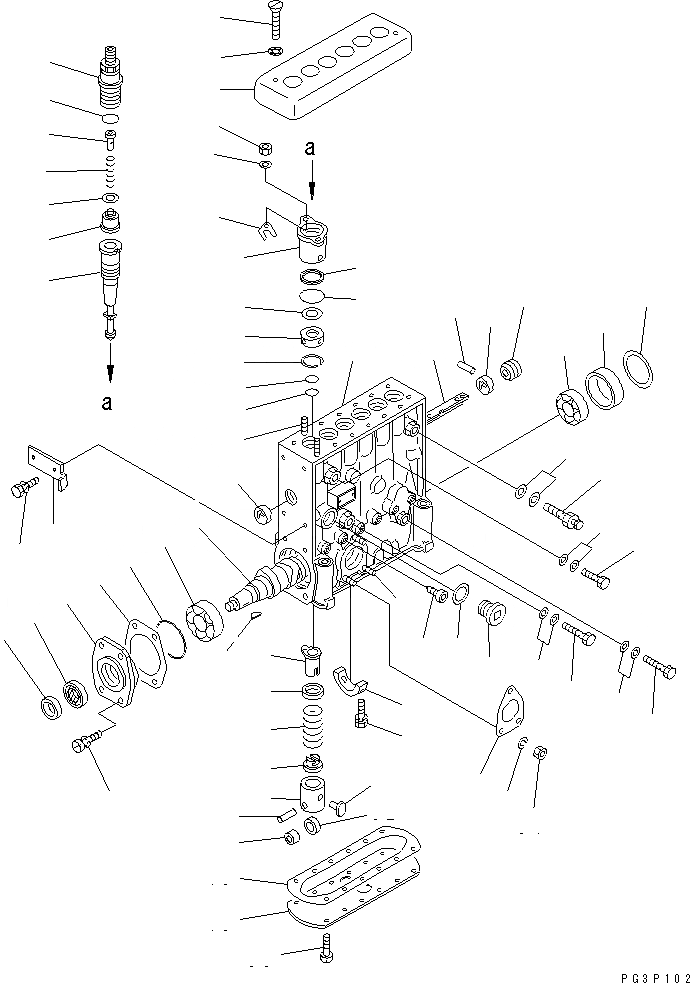 a

a

PG3P102