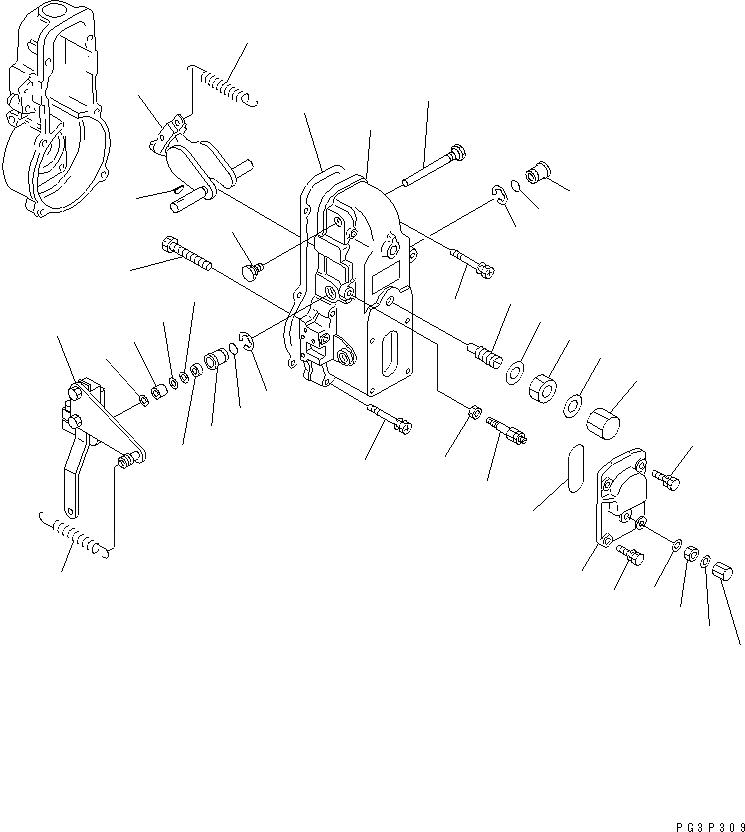 PG3P309