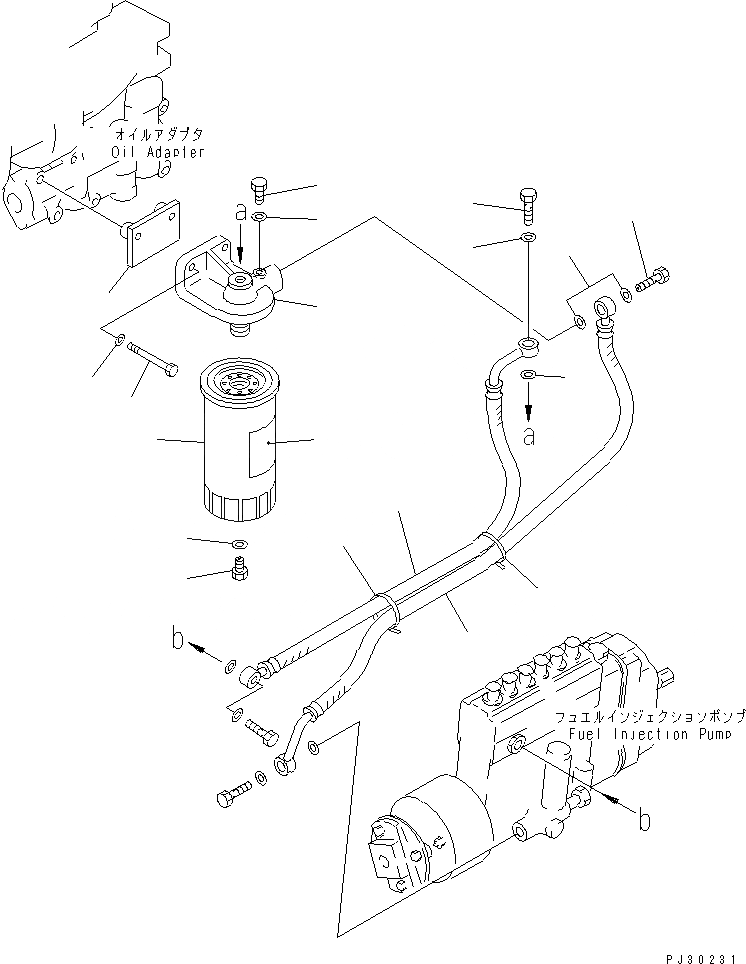 オイルアダプタ
Oil Adapter

a

a

b

フュエルインジェクションポンプ
Fuel Injection Pump

b

PJ30231